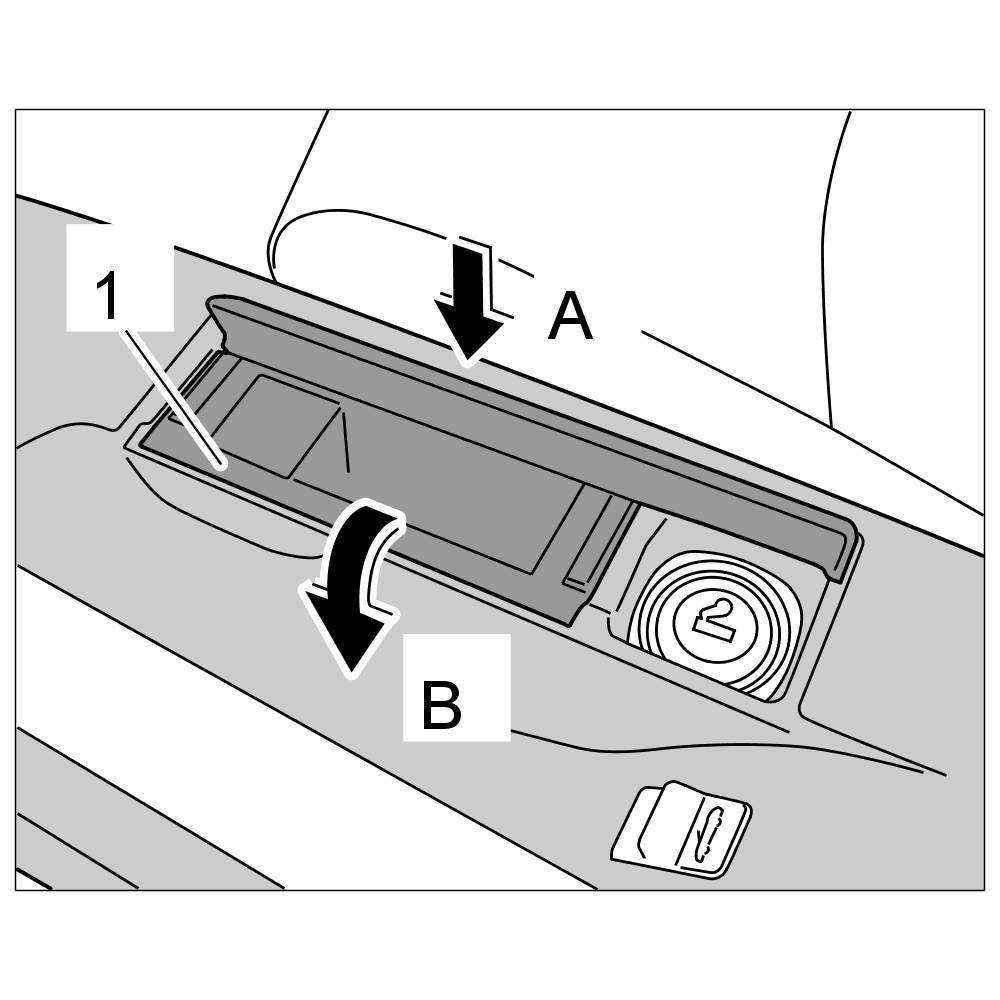 1
A
B