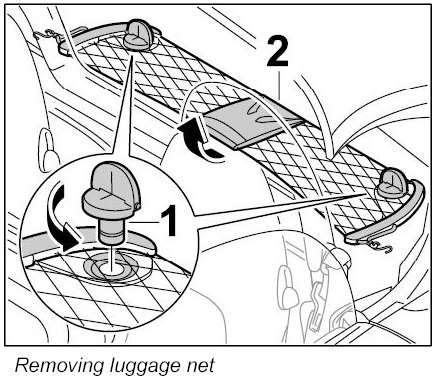 2

1

Removing luggage net