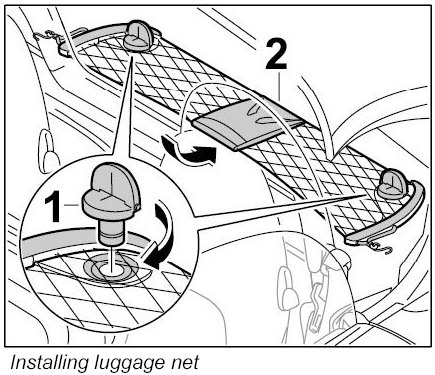 2

1

Installing luggage net