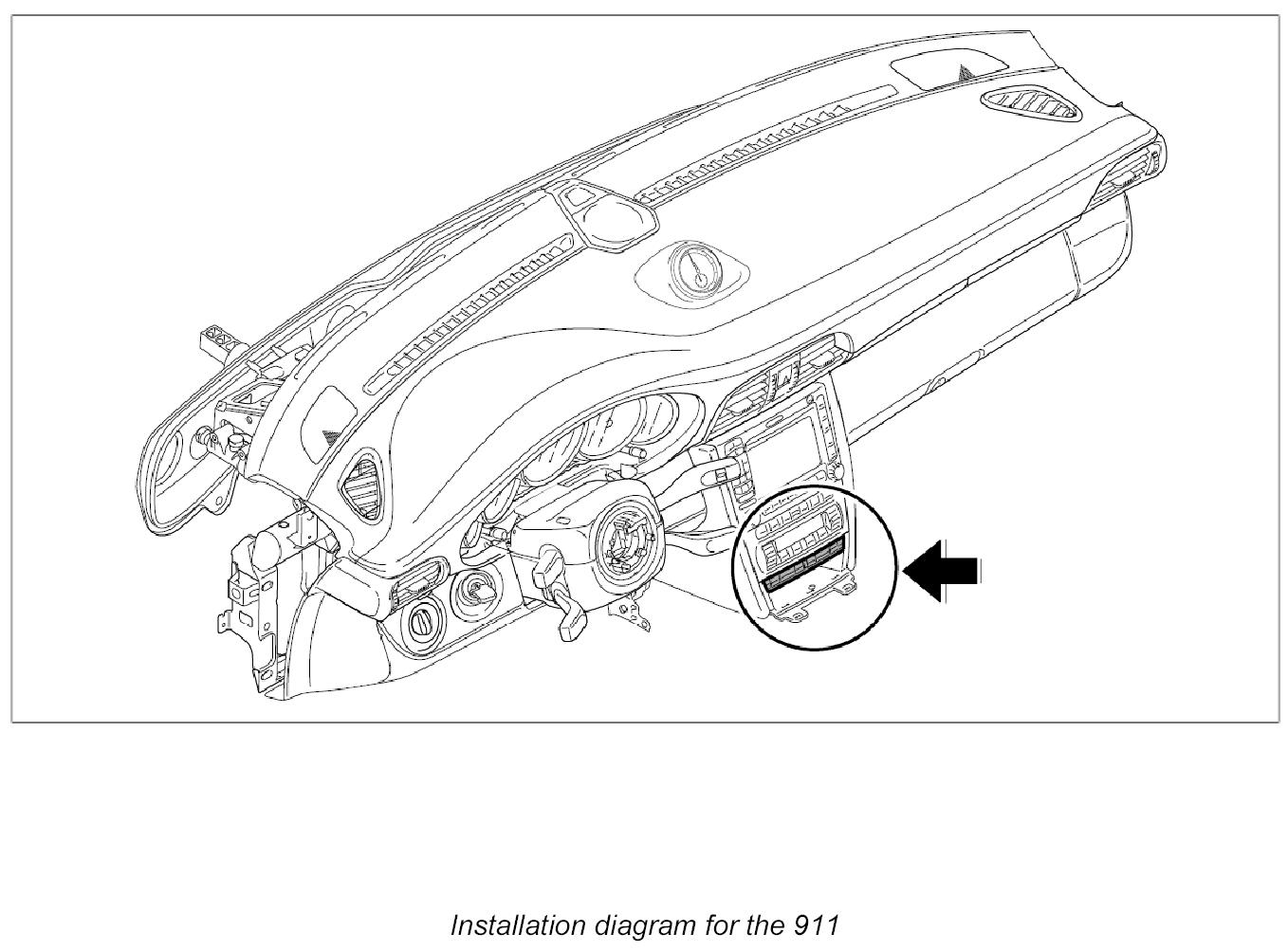 Installation diagram for the 911