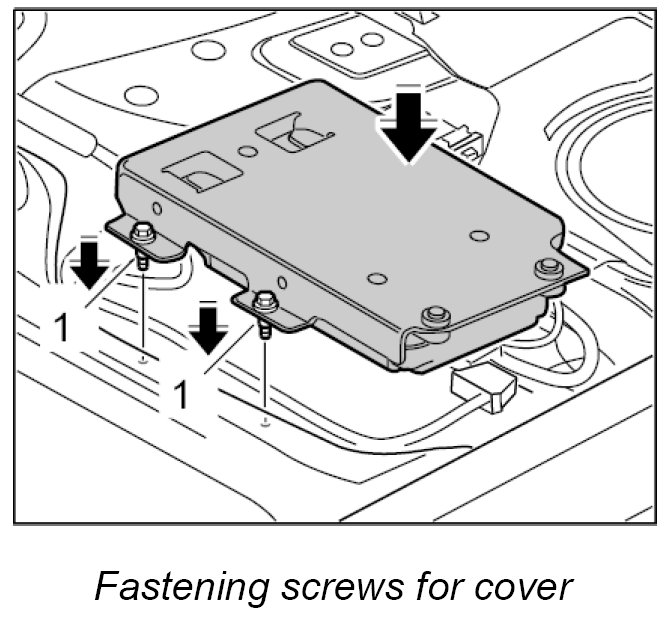 1

1

Fastening screws for cover