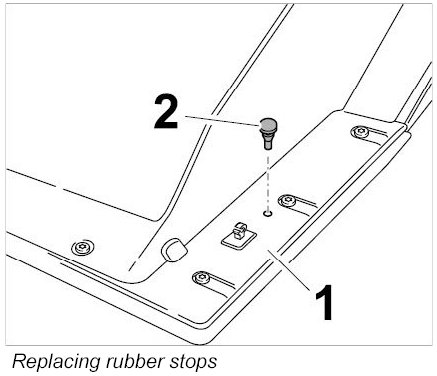 2

1

Replacing rubber stops