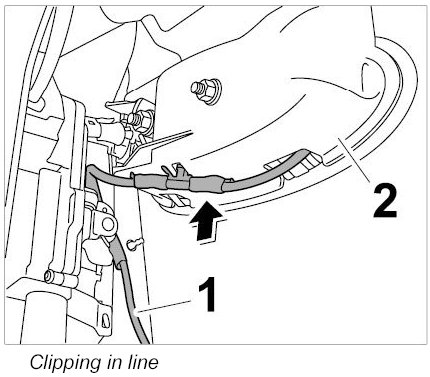 2
1
Clipping in line