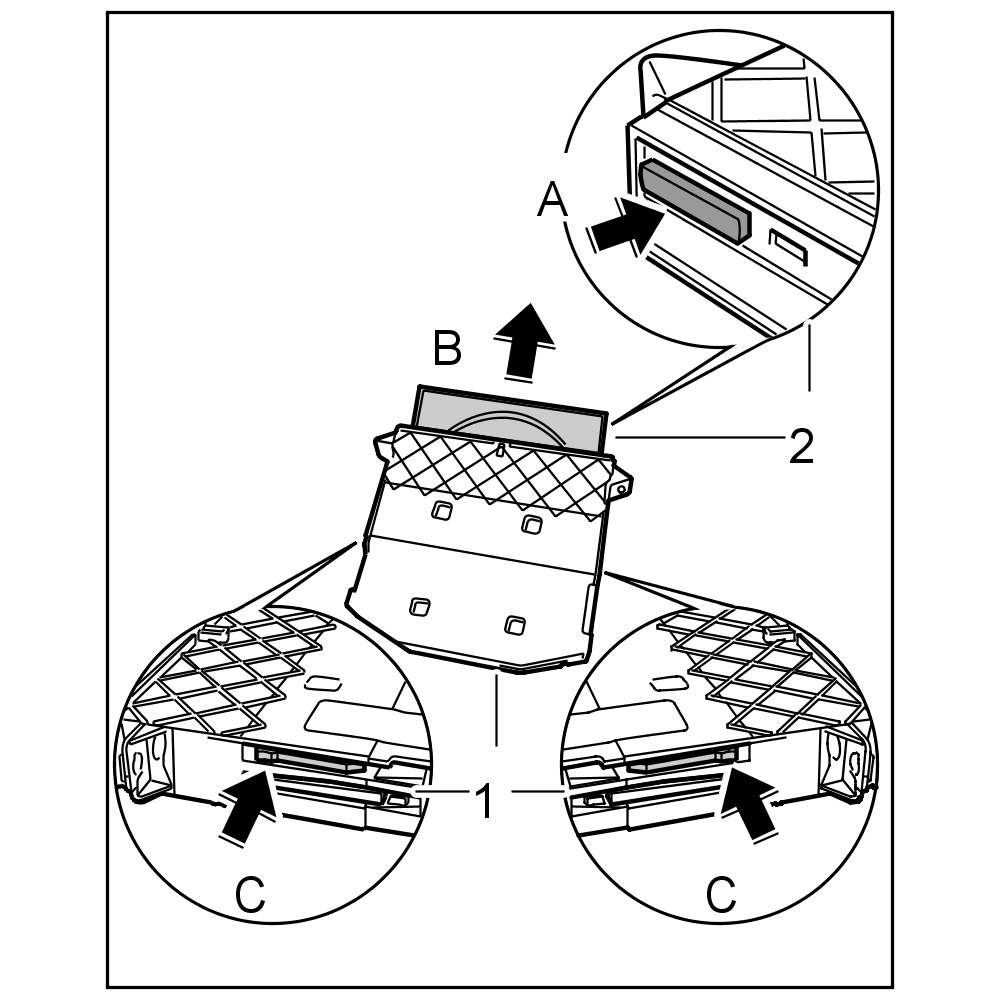 A
B
2
1
C
C