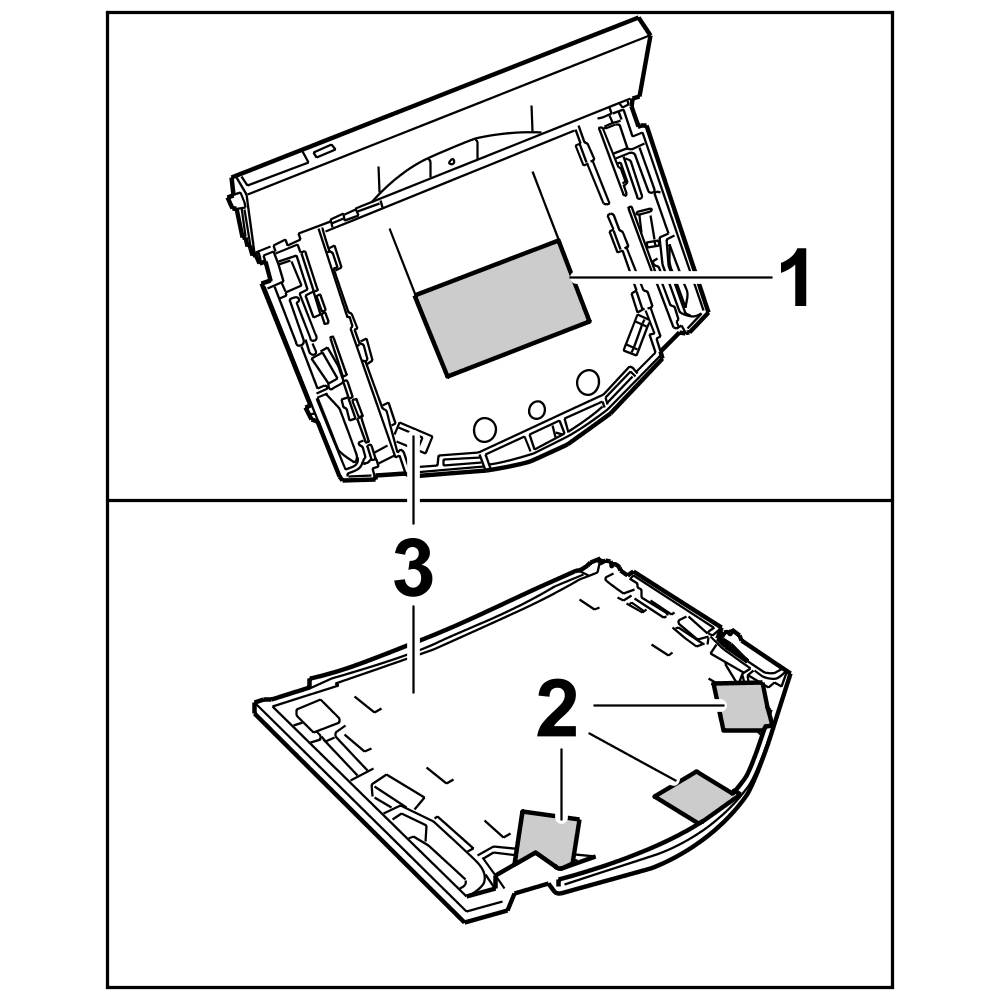 1
3
2