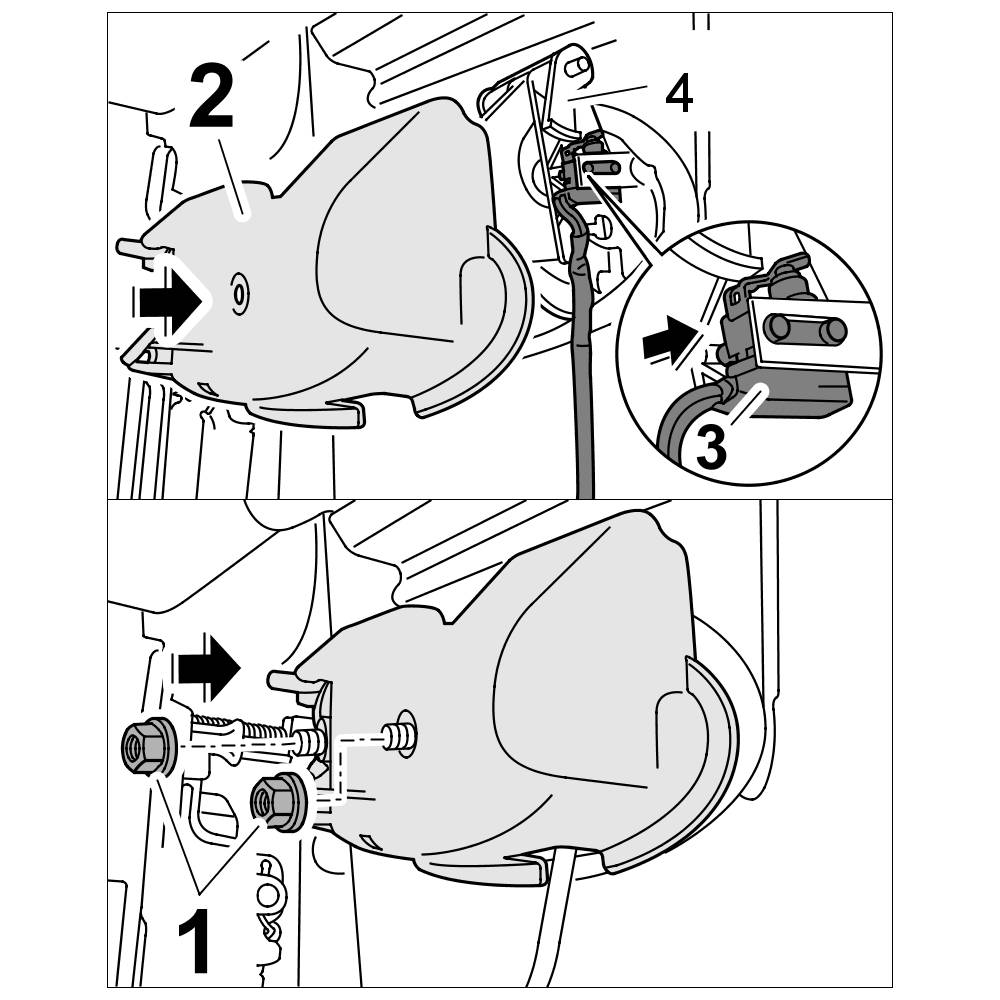 2
4
3
1