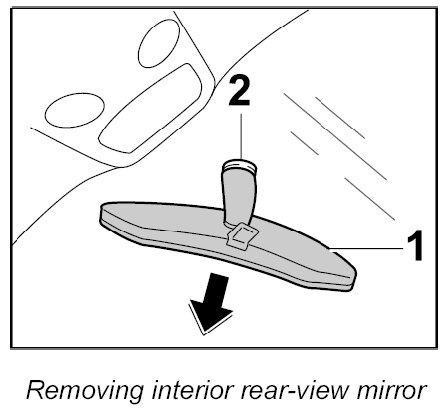 2

1

Removing interior rear-view mirror