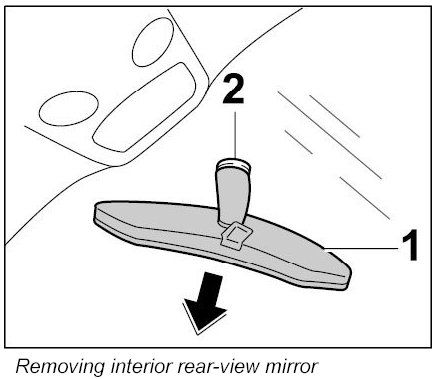 2

1

Removing interior rear-view mirror