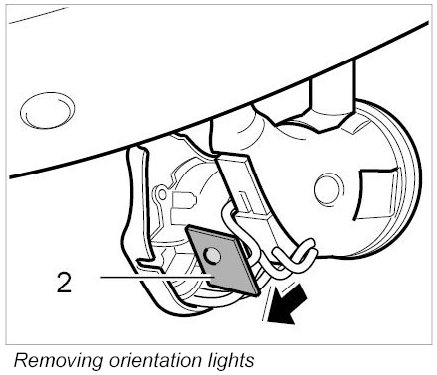 2

Removing orientation lights