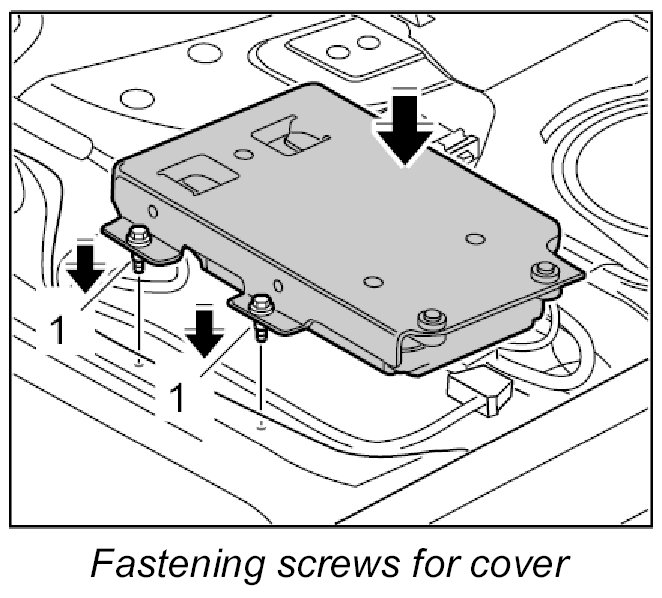 1

1

Fastening screws for cover