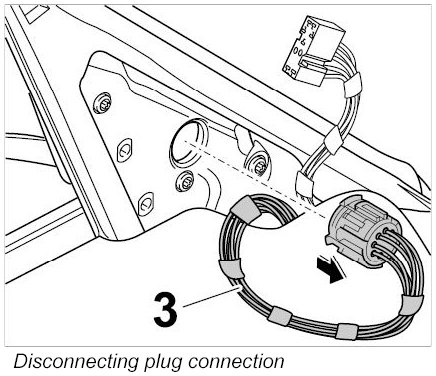 3

Disconnecting plug connection