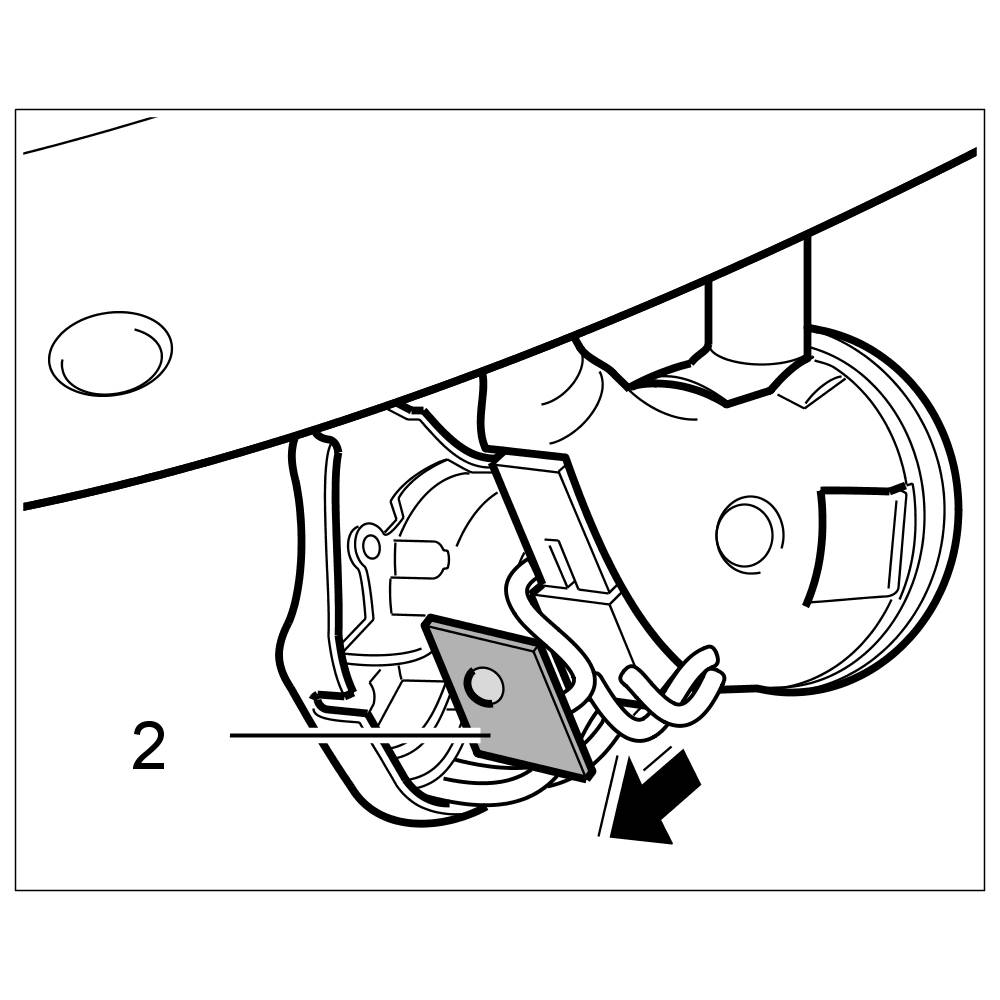 2