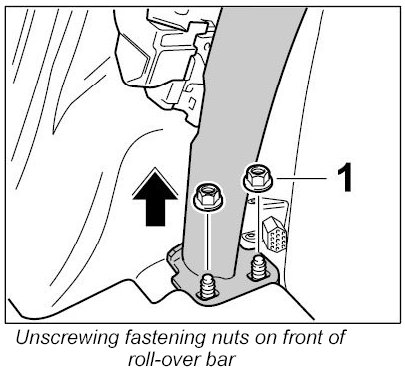 1

Unscrewing fastening nuts on front of roll-over bar