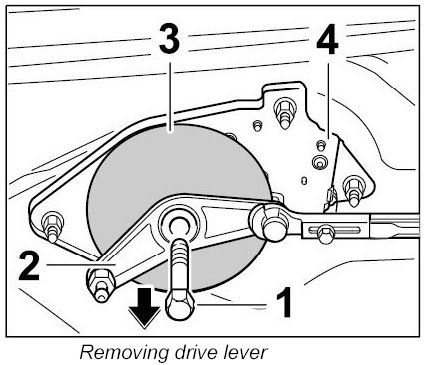 3
4
2
1
Removing drive lever