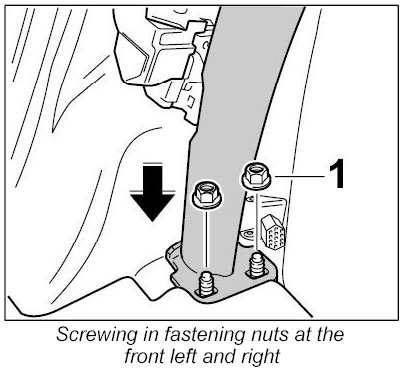 1

Screwing in fastening nuts at the front left and right