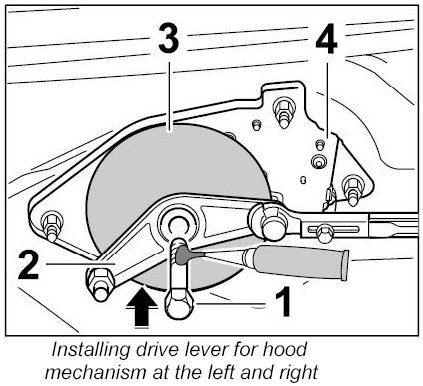 3
4
2
1

Installing drive lever for hood mechanism at the left and right