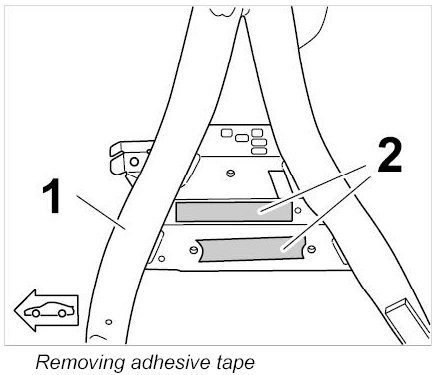 1

2

Removing adhesive tape