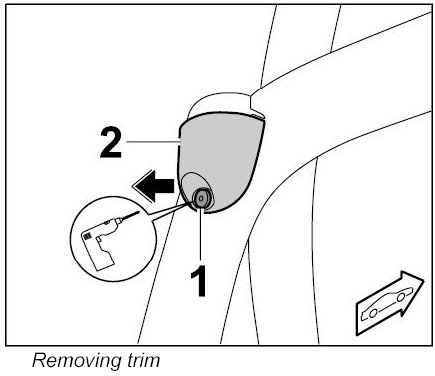 2

1

Removing trim