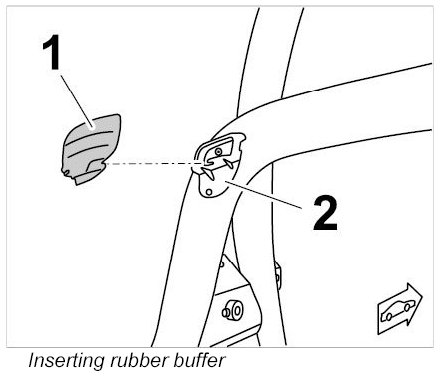 1

2

Inserting rubber buffer