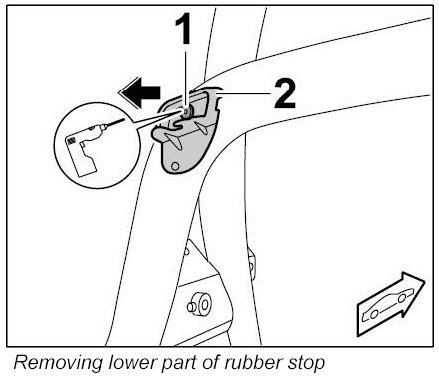 1

2

Removing lower part of rubber stop