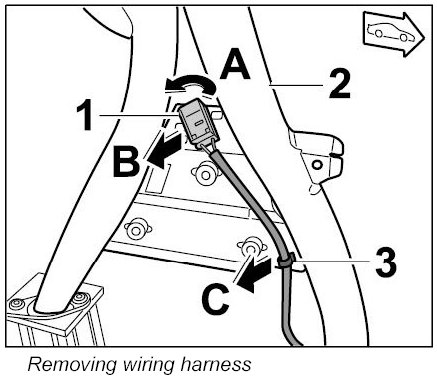 A
2
1
B
3
C

Removing wiring harness