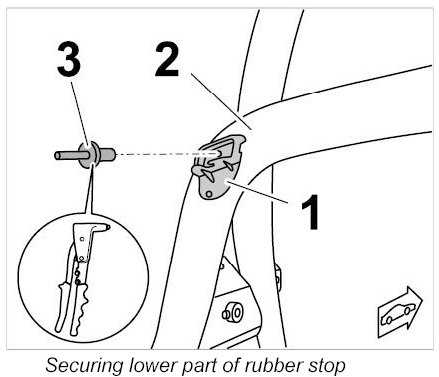 3
2
1
Securing lower part of rubber stop