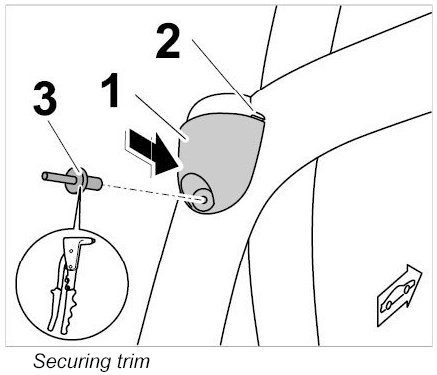 2
1
3
Securing trim