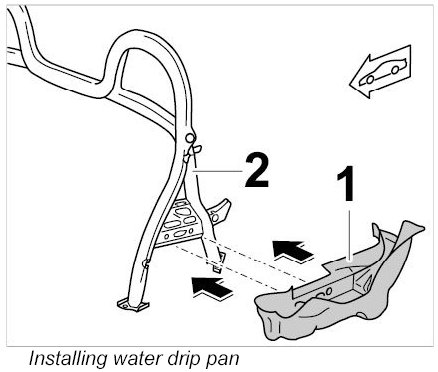 2

1

Installing water drip pan