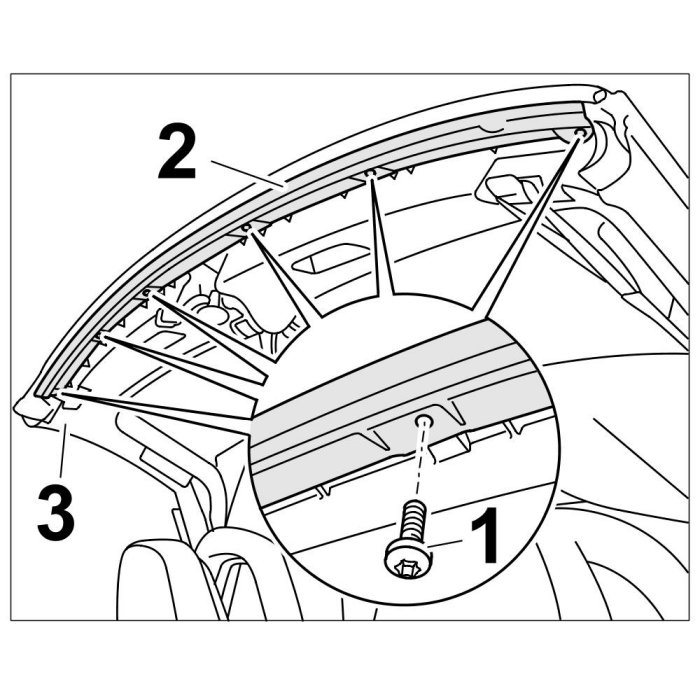 2
3
1