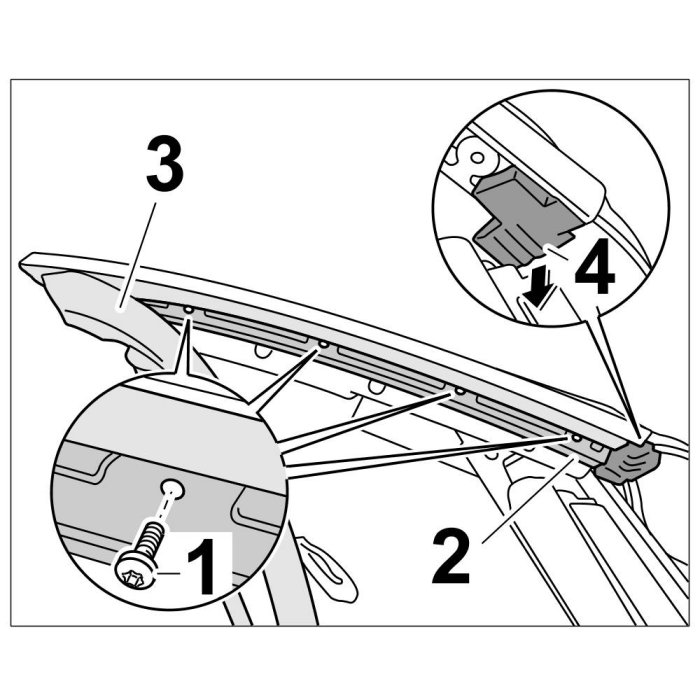 3
4
1
2