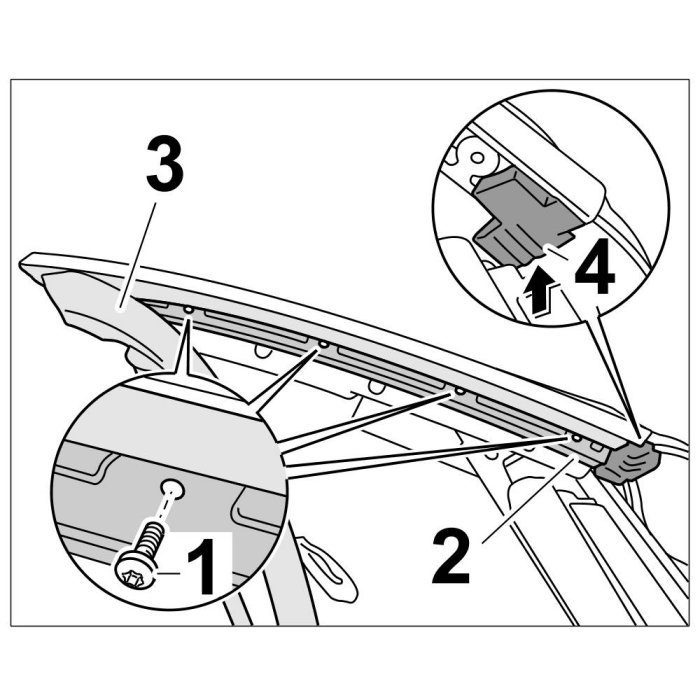 3
4
1
2