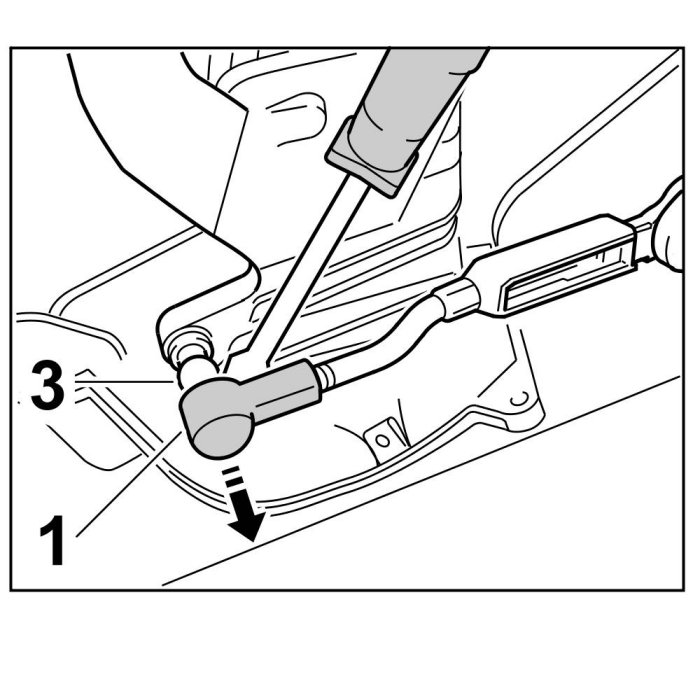 3

1