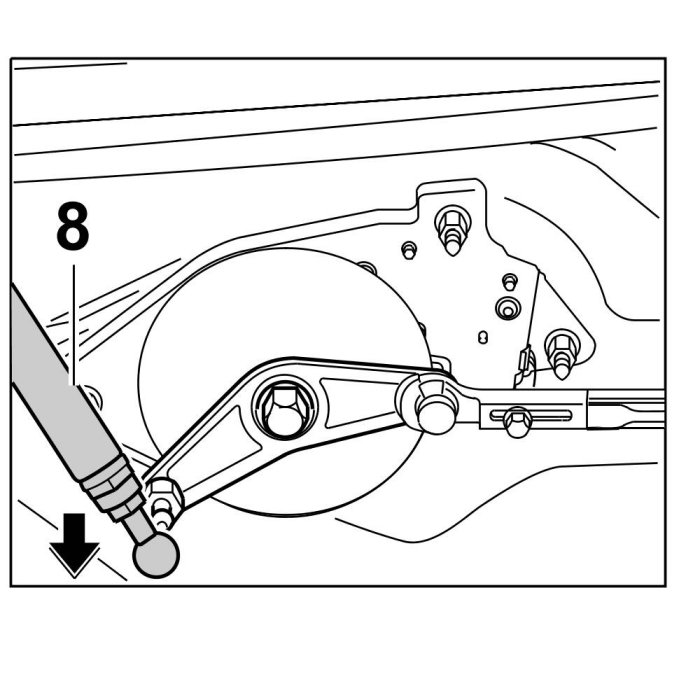 8