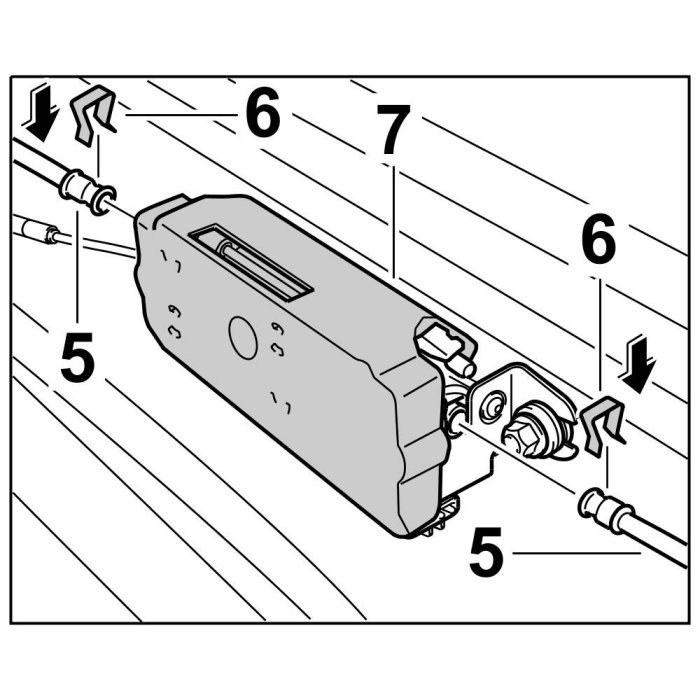 6
7
6
5
5