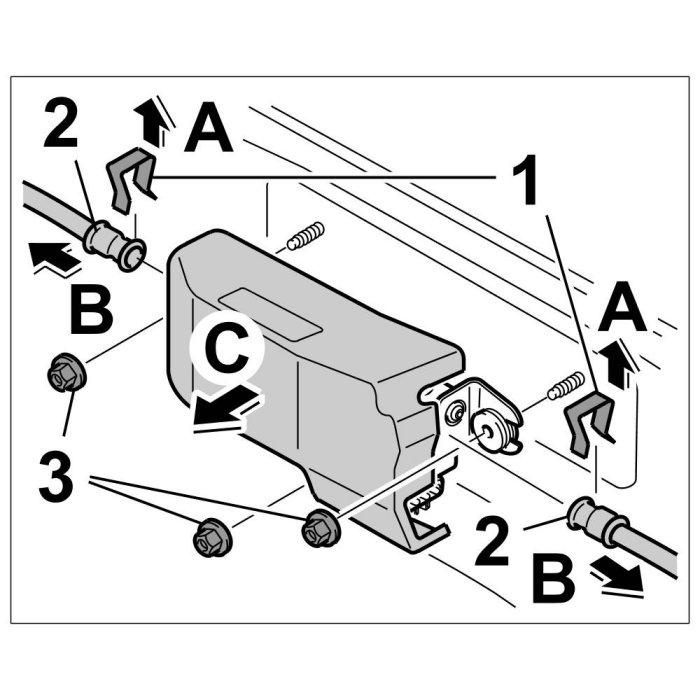 2
A
1
B
C
A
3
2
B