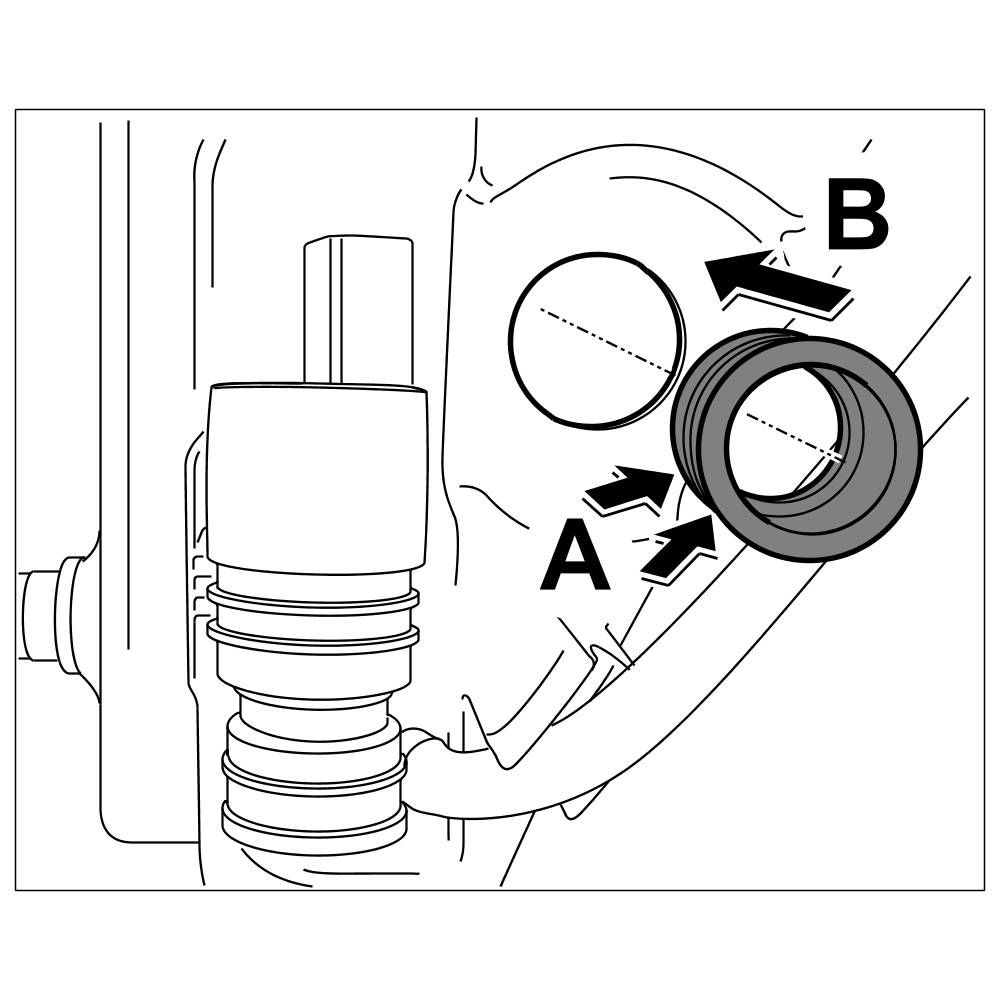 B

A