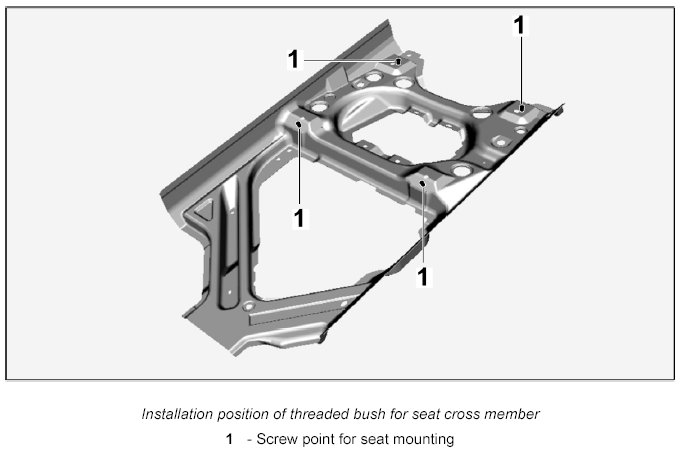 1

1

1

1

Installation position of threaded bush for seat cross member

1 - Screw point for seat mounting