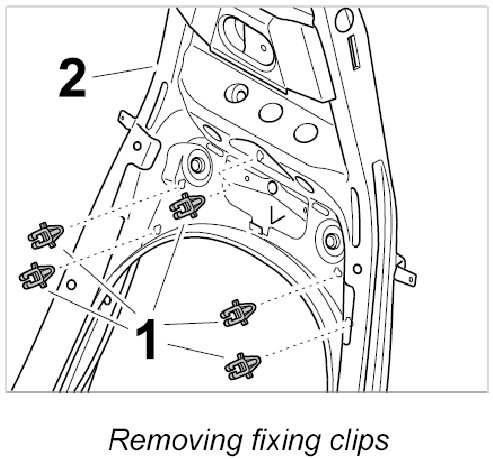 2

1

Removing fixing clips