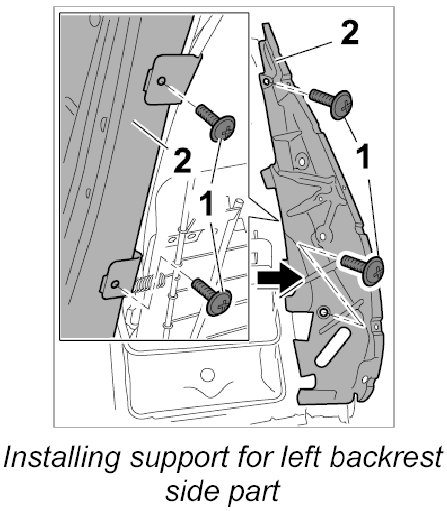 2
2
1
1

Installing support for left backrest side part