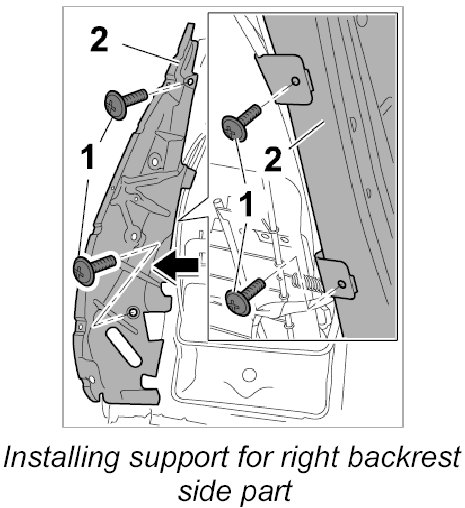 2
1
2
1

Installing support for right backrest side part