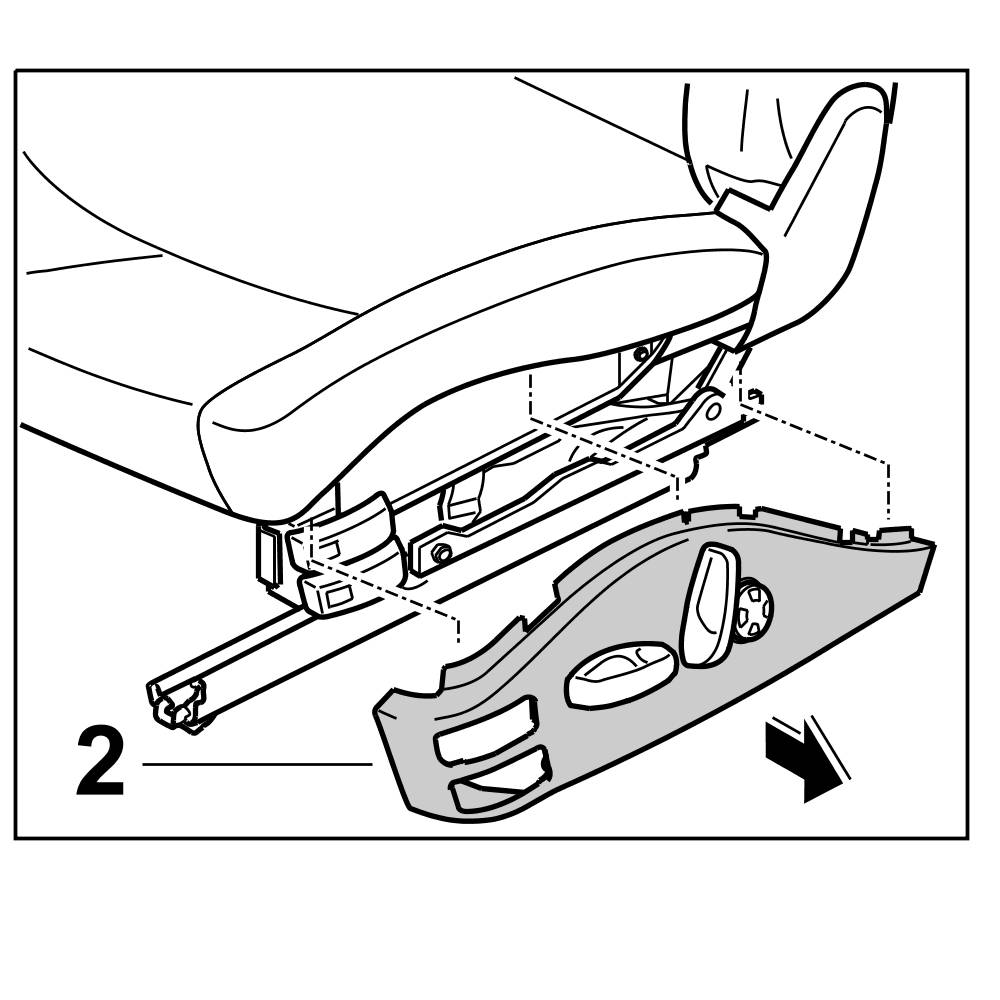 2