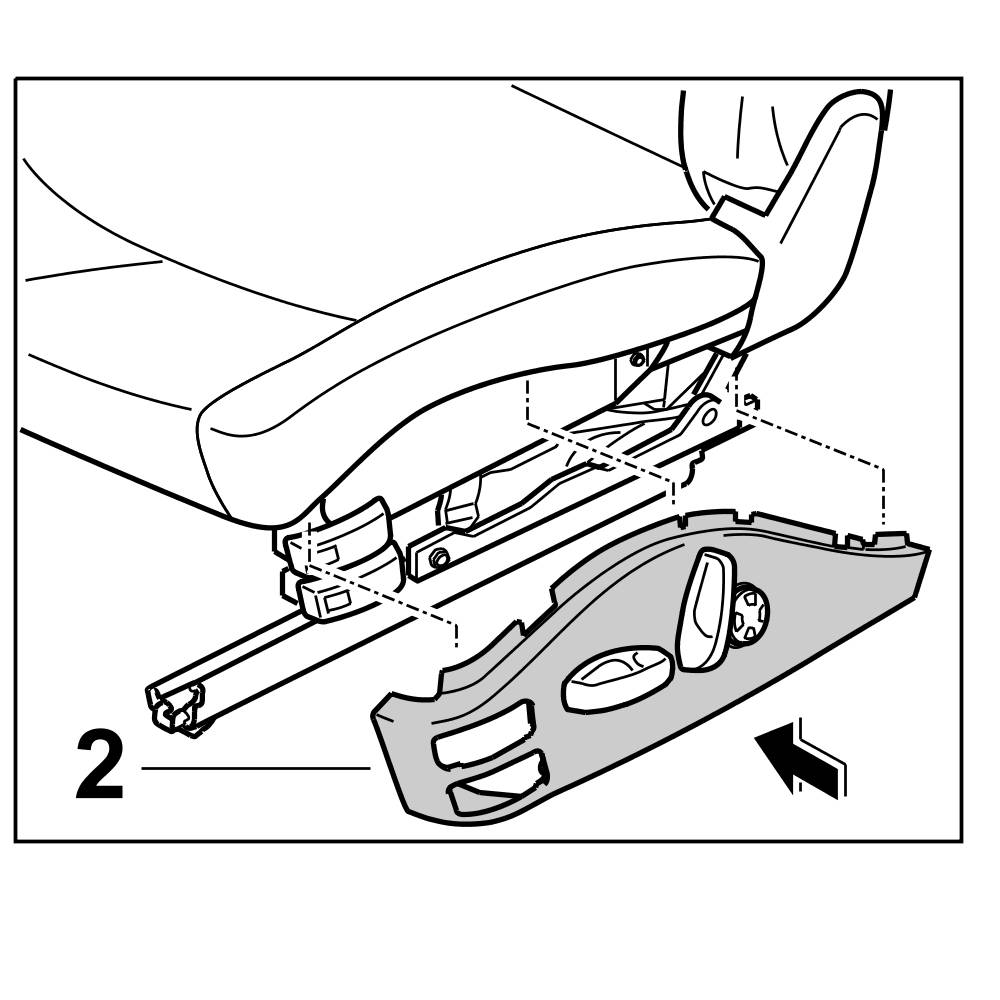 2