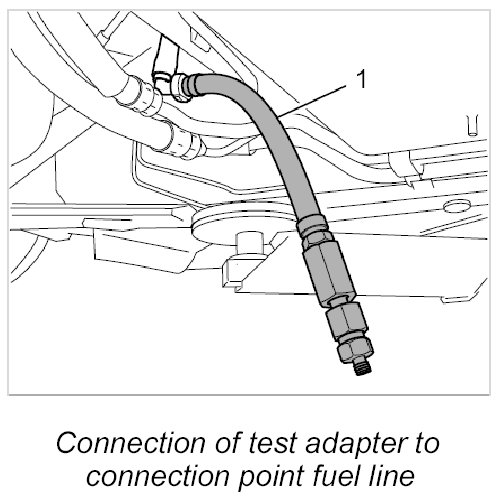 1

Connection of test adapter to connection point fuel line