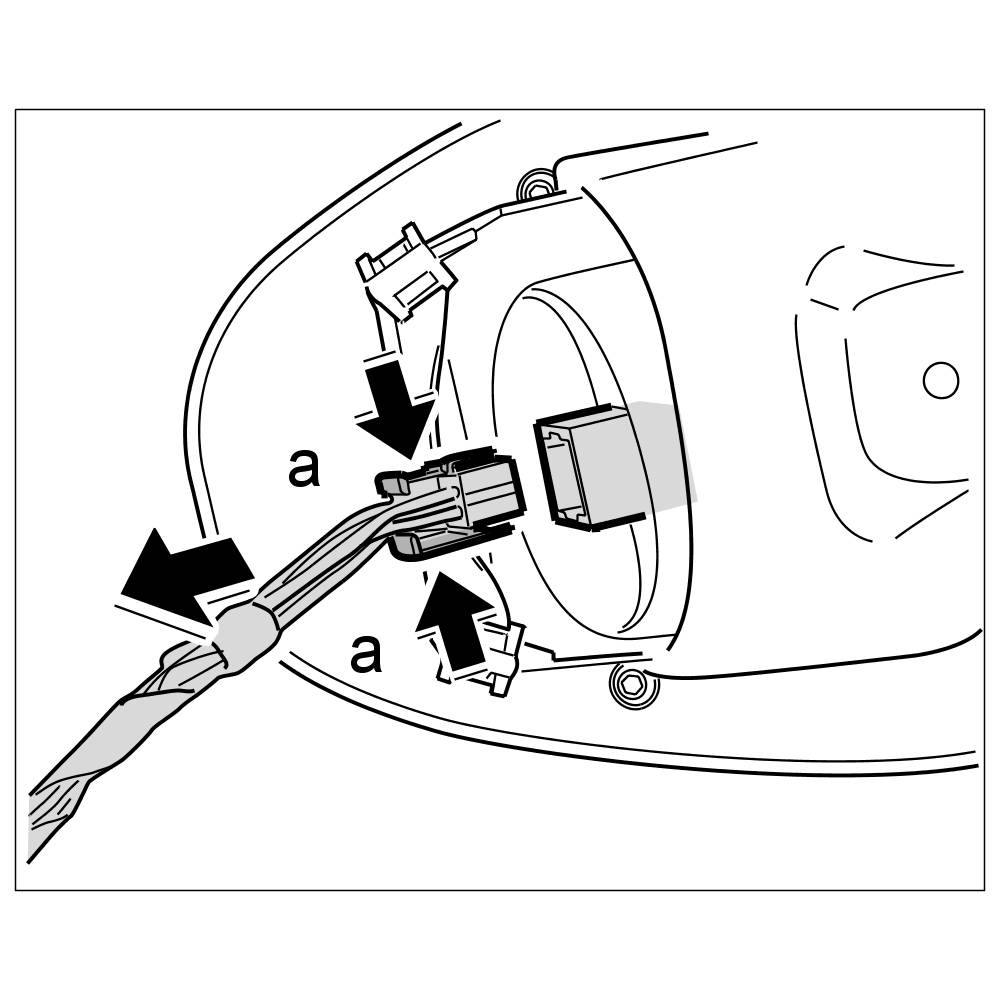 a

a