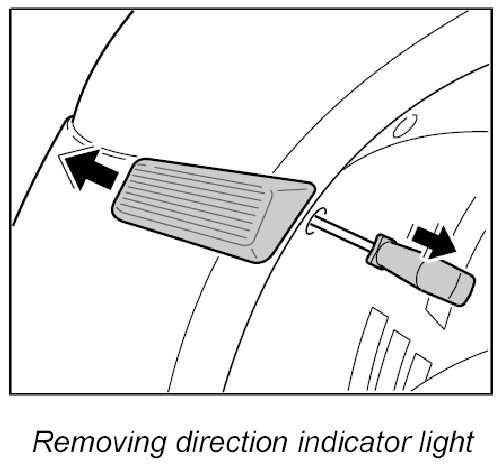 Removing direction indicator light