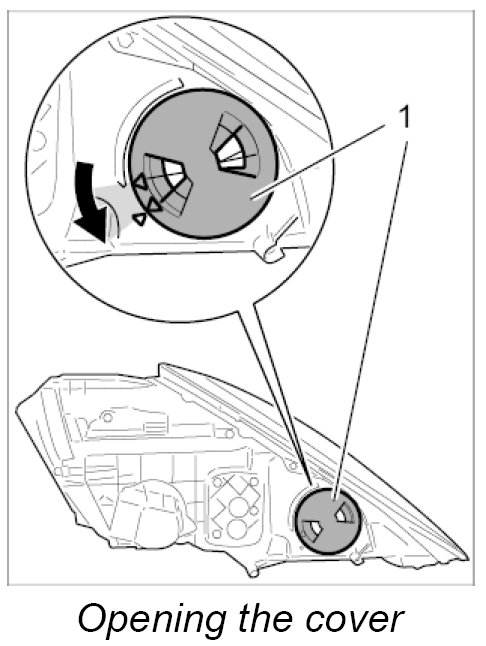 1

Opening the cover