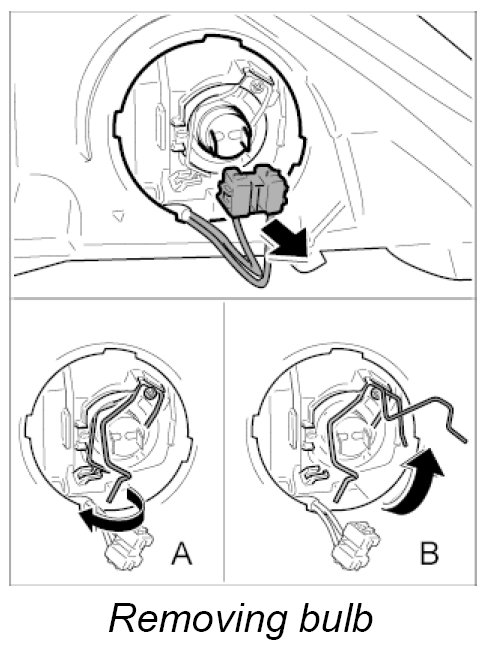 A

B

Removing bulb