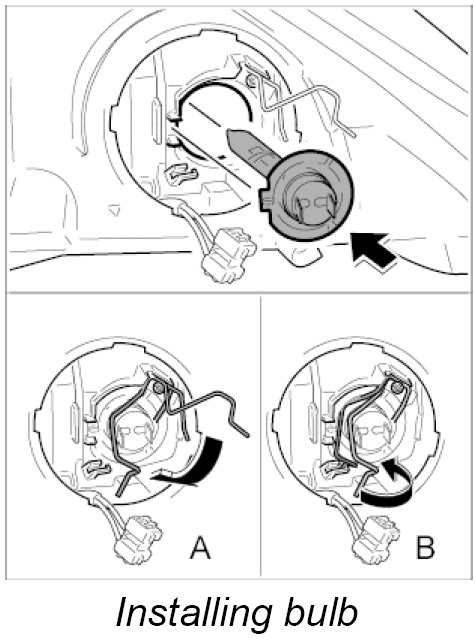 A

B

Installing bulb