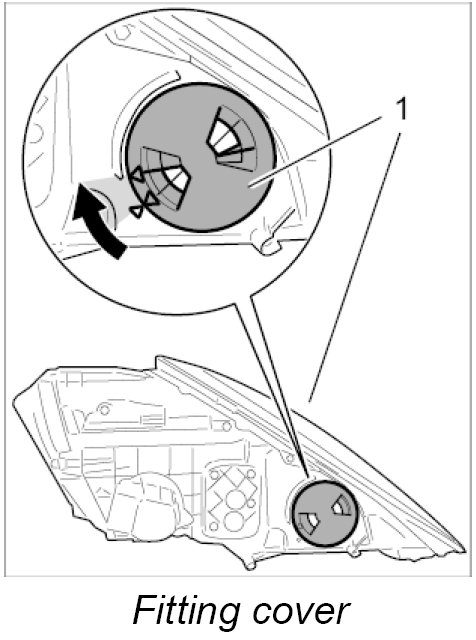 1

Fitting cover