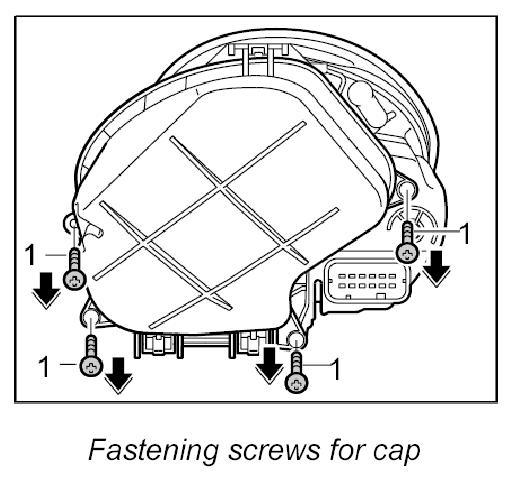 1
1
1
1

Fastening screws for cap